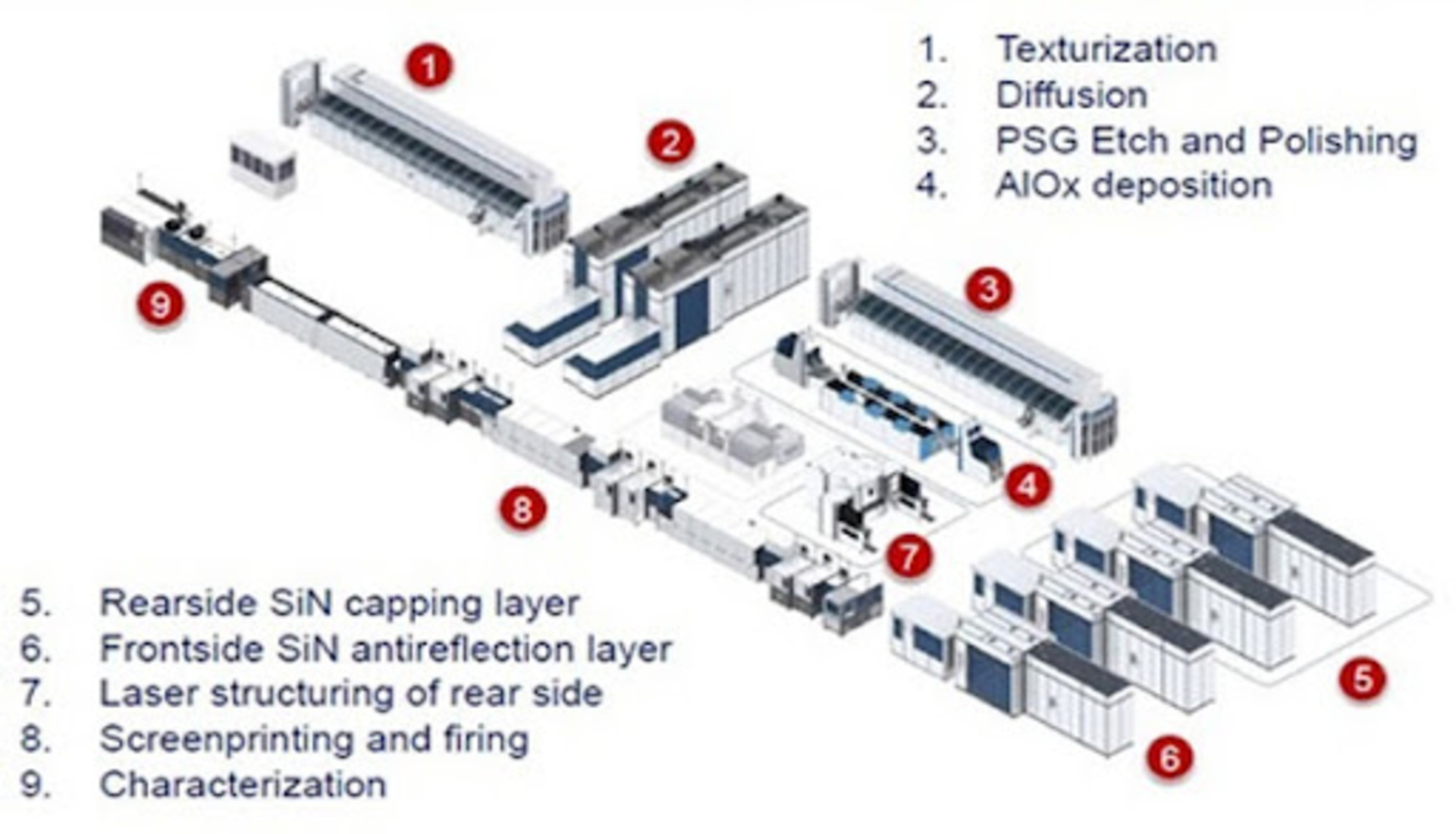 1. Texturization
2. Diffusion
3. PSG Etch and Polishing
4. AlOx deposition

1

2

3

4

5

6

7

8

9

5. Rearside SiN capping layer
6. Frontside SiN antireflection layer
7. Laser structuring of rear side
8. Screenprinting and firing
9. Characterization